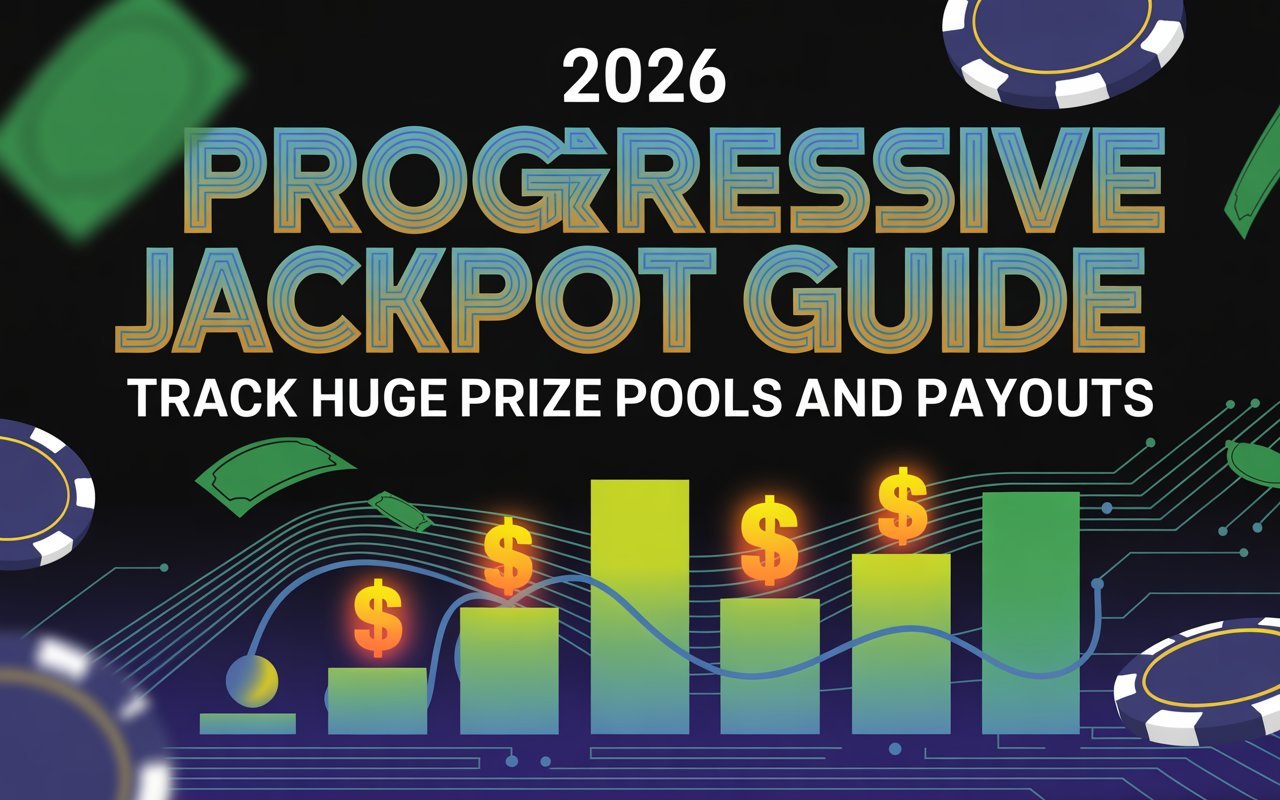 2026

PROGRESSIVE JACKPOT GUIDE

TRACK HUGE PRIZE POOLS AND PAYOUTS

$ $ $ $